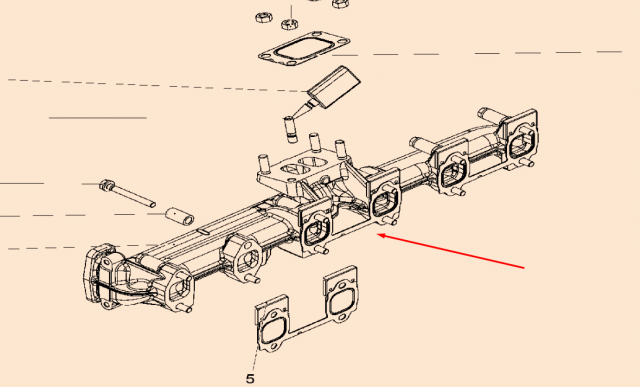 5