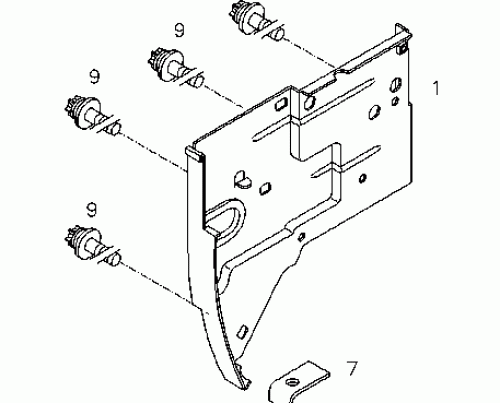 9
9
1
9
7