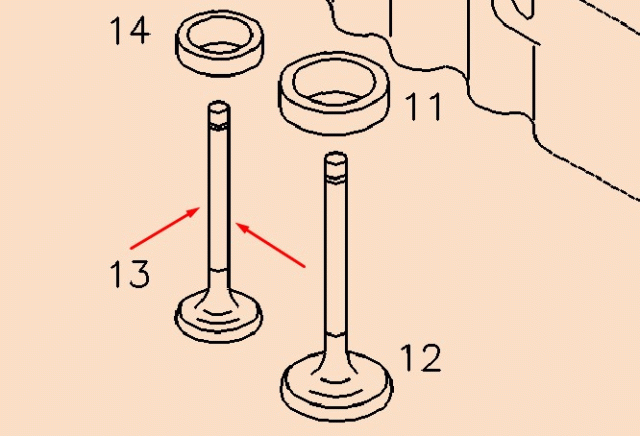 14
11
13
12