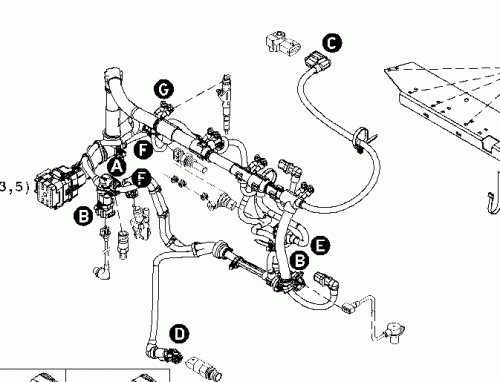 C
G
F
A
F
3,5)
B
E
B
D